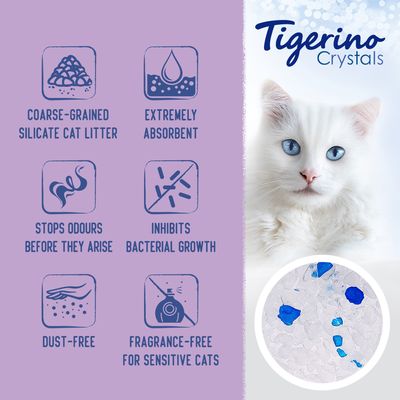 COARSE-GRAINED SILICATE CAT LITTER

EXTREMELY ABSORBENT

STOPS ODOURS BEFORE THEY ARISE

INHIBITS BACTERIAL GROWTH

DUST-FREE

FRAGRANCE-FREE FOR SENSITIVE CATS

Tigerino Crystals